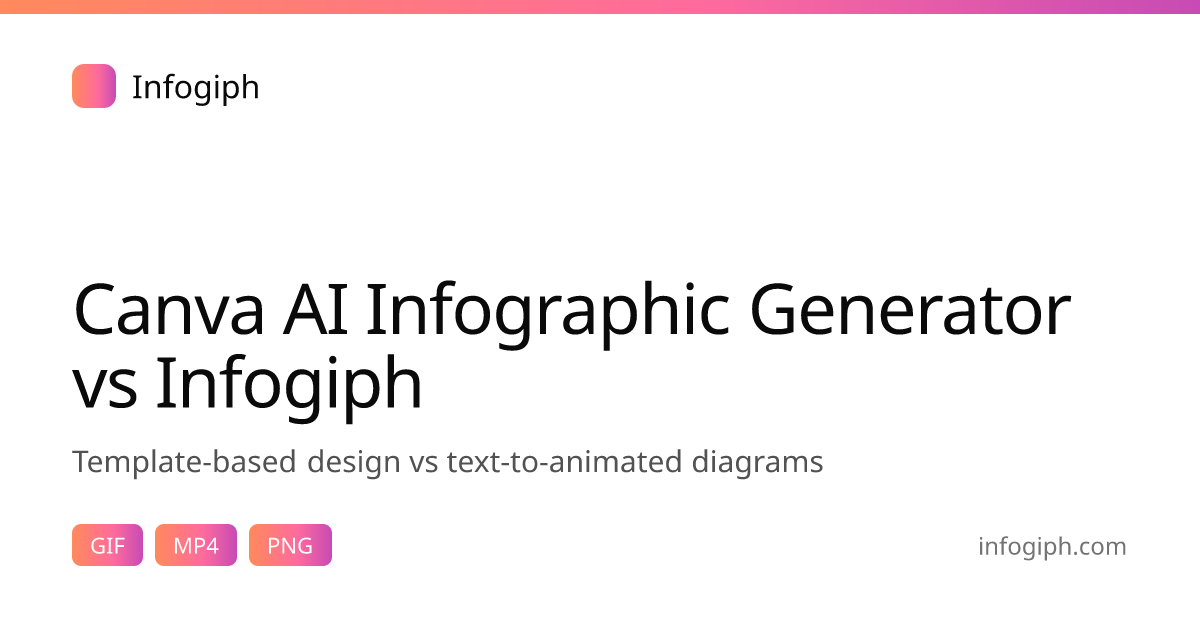 Infogiph

Canva AI Infographic Generator vs Infogiph

Template-based design vs text-to-animated diagrams

GIF MP4 PNG

infogiph.com